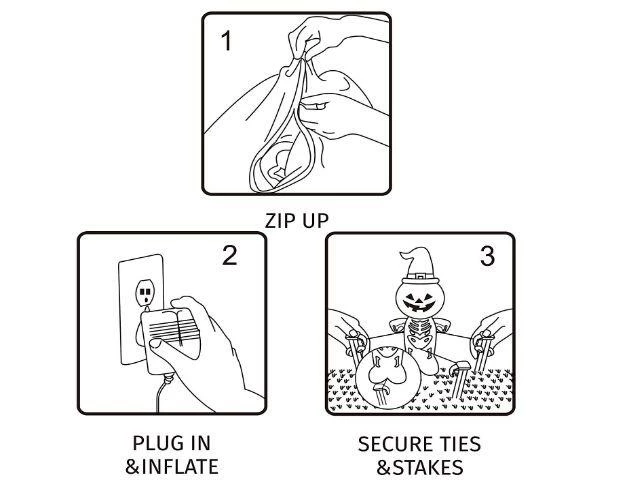 1

ZIP UP

2

PLUG IN &INFLATE

3

SECURE TIES &STAKES