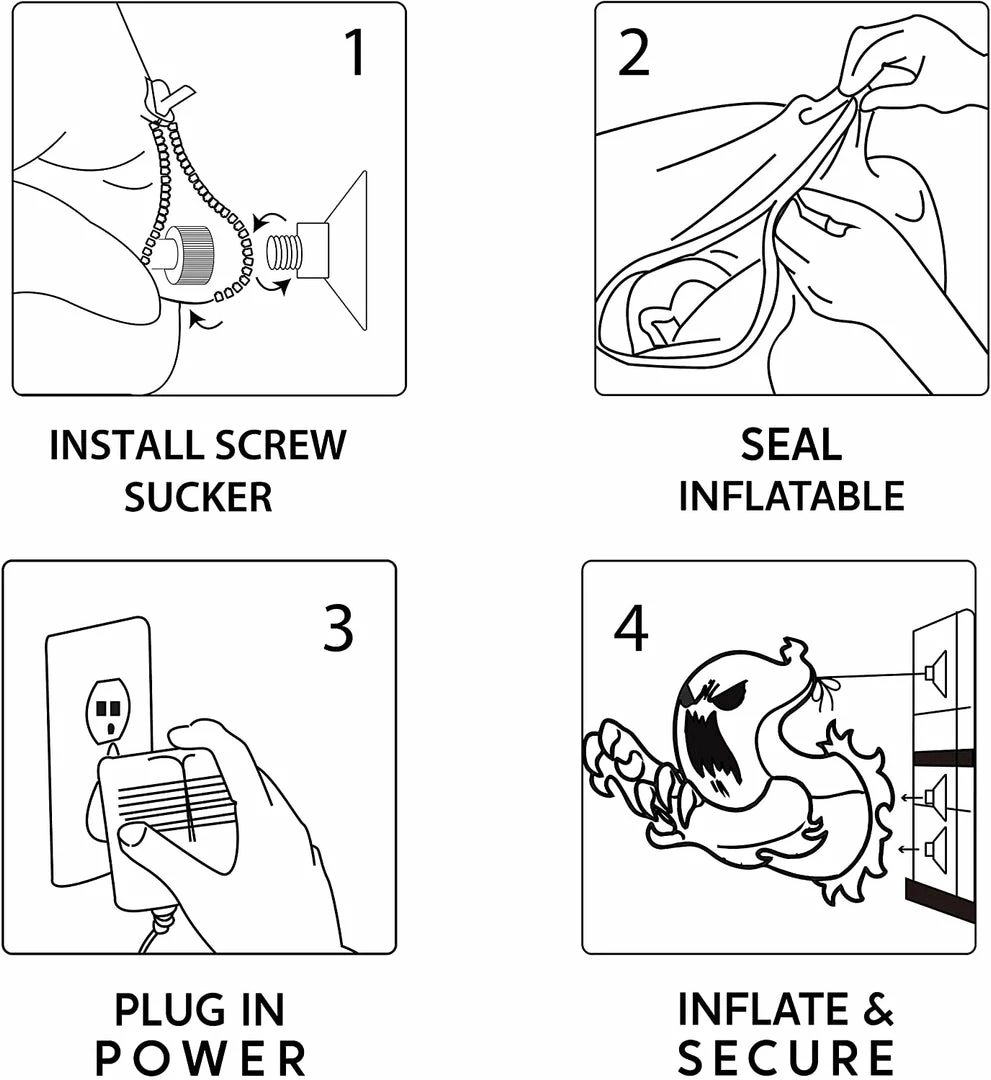 1

INSTALL SCREW SUCKER

2

SEAL INFLATABLE

3

PLUG IN POWER

4

INFLATE & SECURE