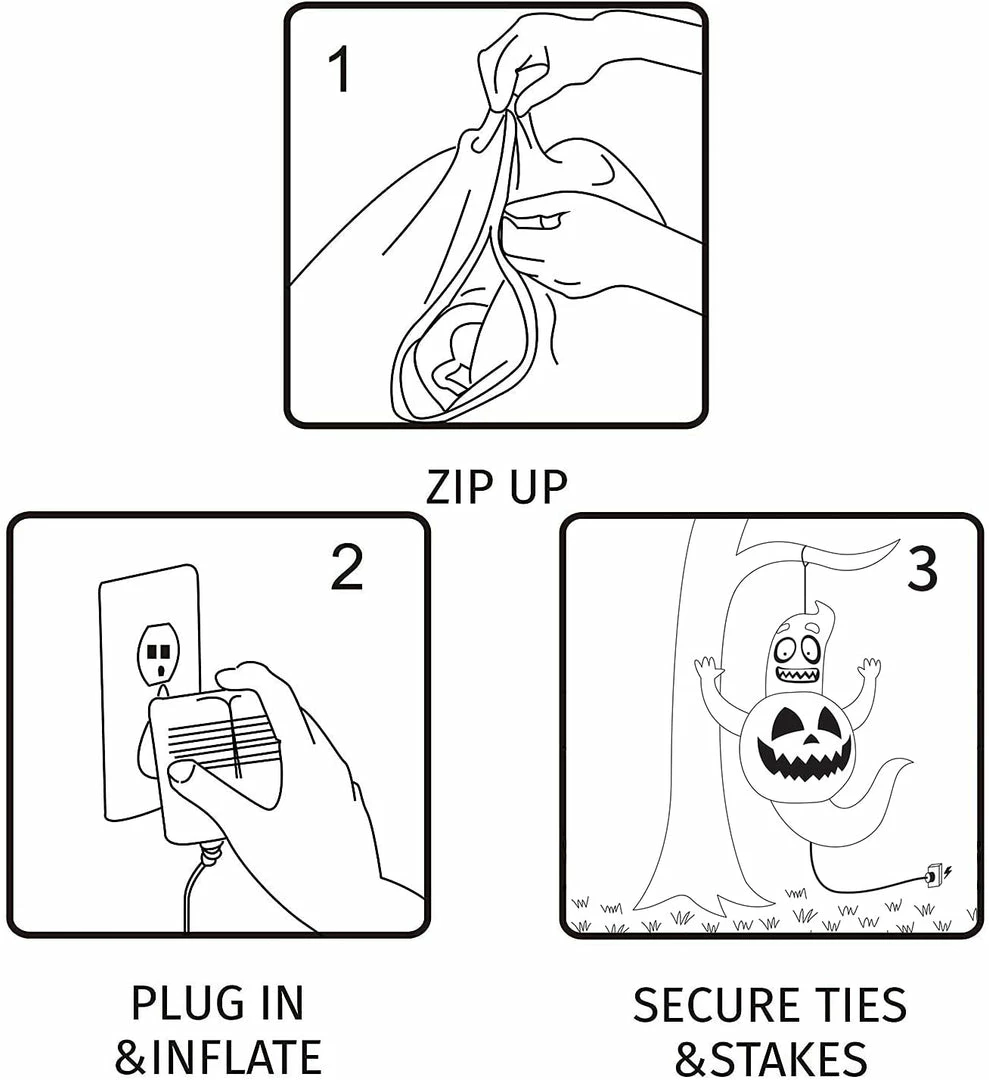 1

ZIP UP

2

PLUG IN &INFLATE

3

SECURE TIES &STAKES