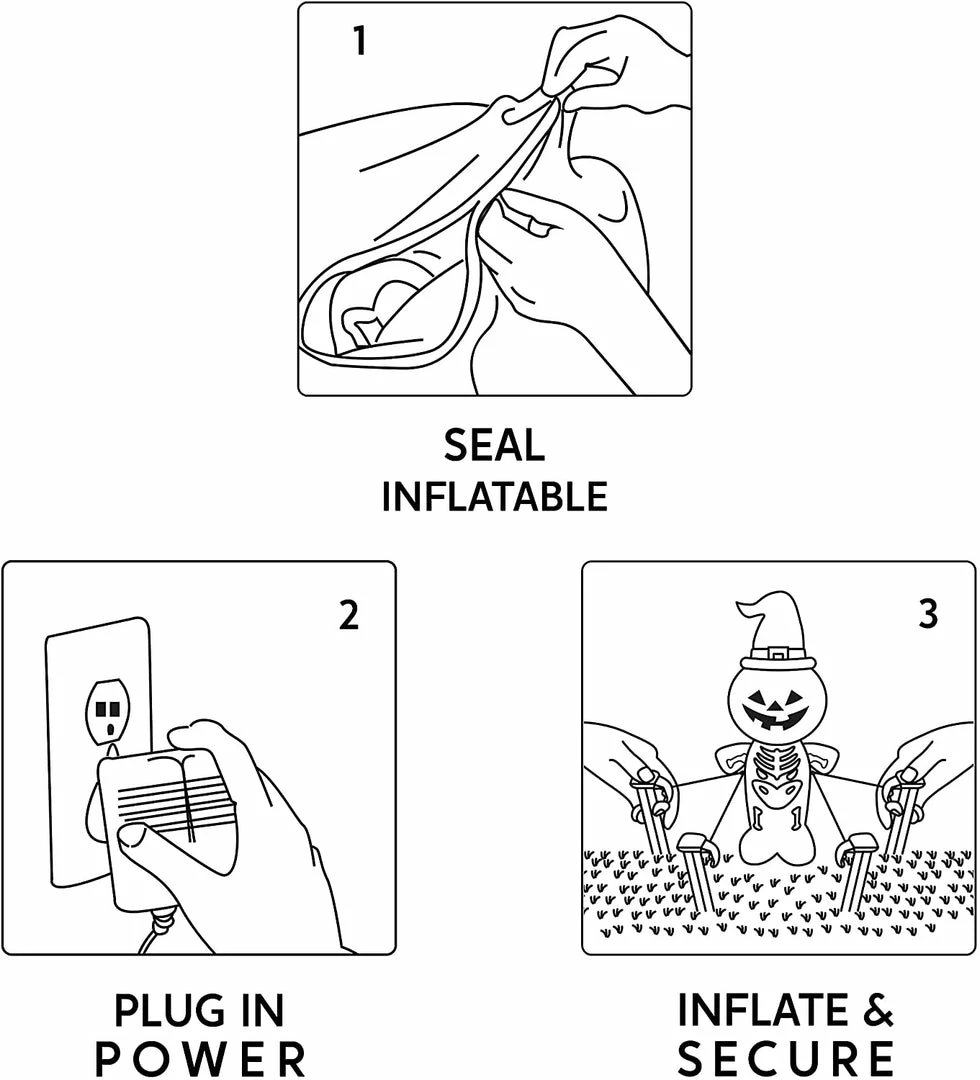 1

SEAL
INFLATABLE

2

PLUG IN
POWER

3

INFLATE &
SECURE