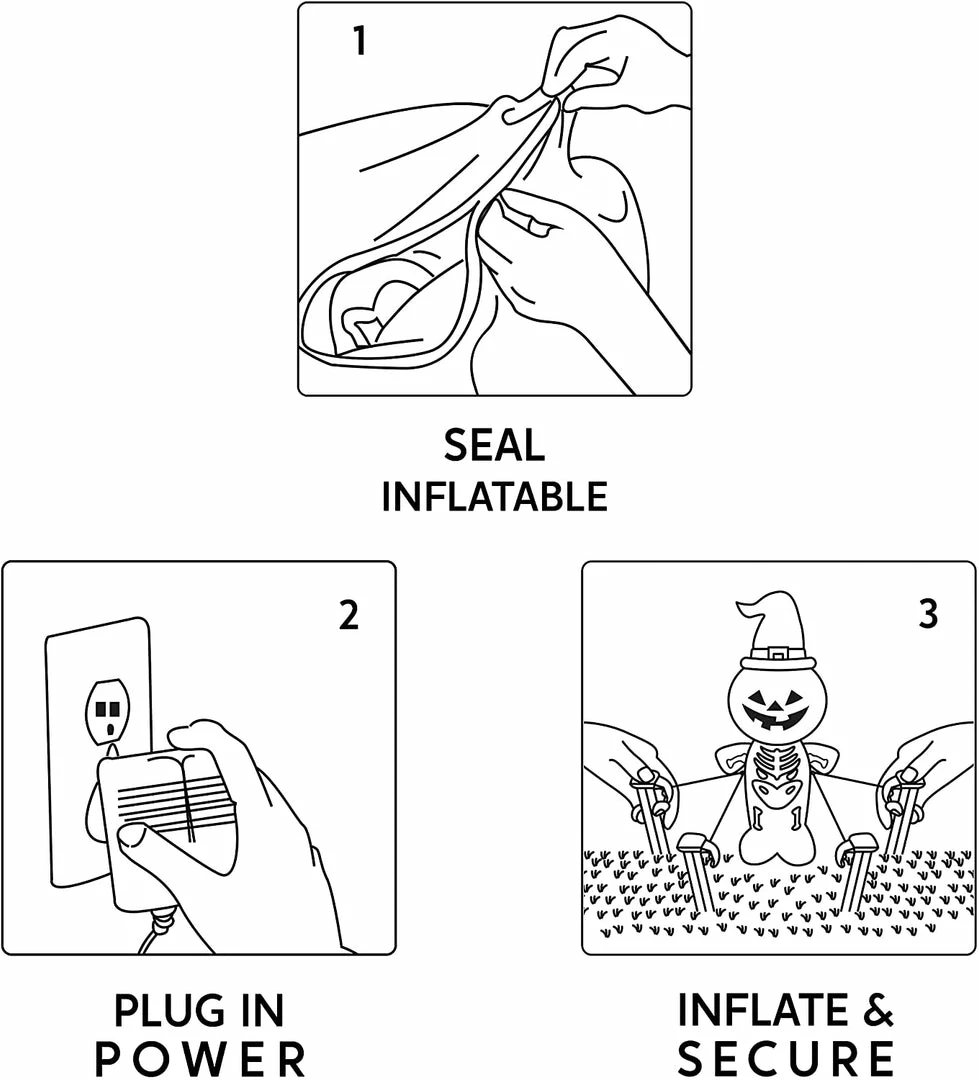 1

SEAL
INFLATABLE

2

PLUG IN
POWER

3

INFLATE &
SECURE