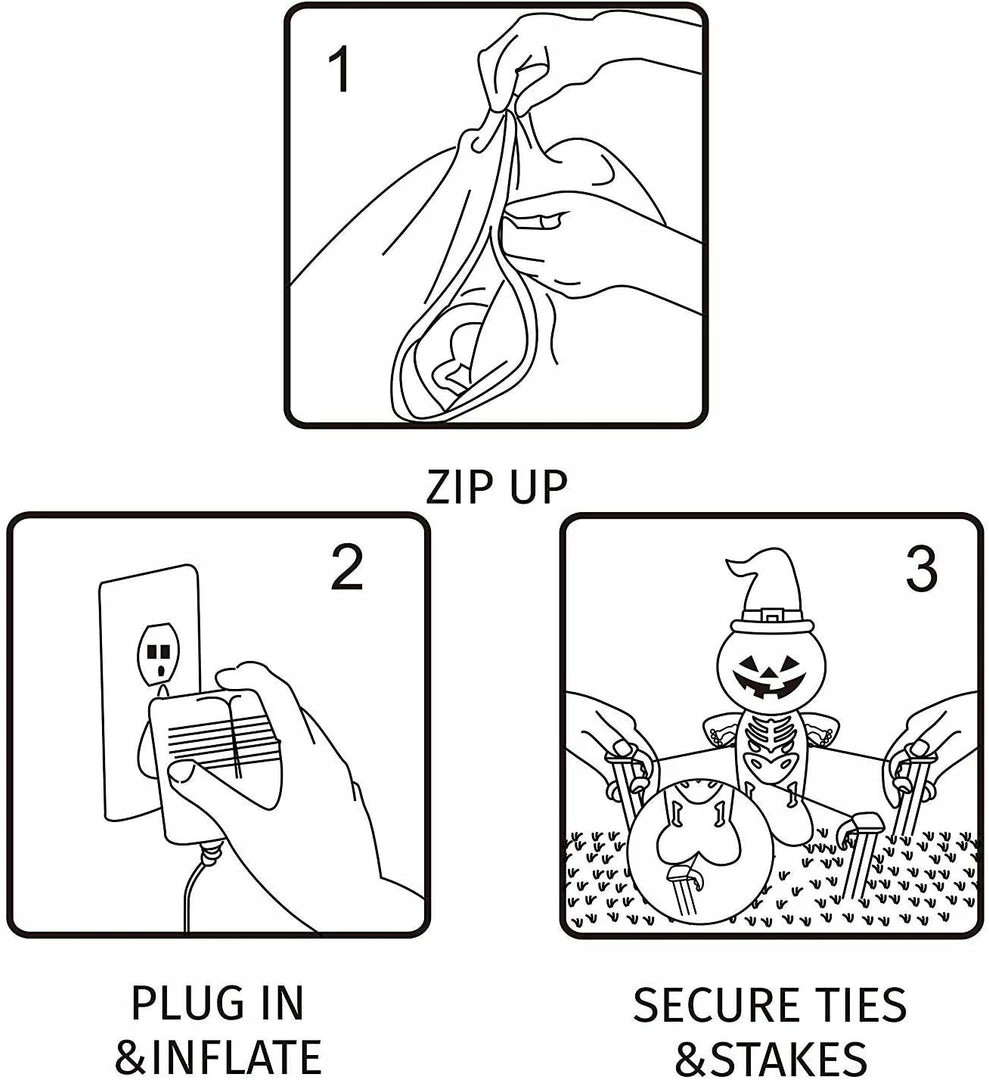 1

ZIP UP

2

PLUG IN &INFLATE

3

SECURE TIES &STAKES