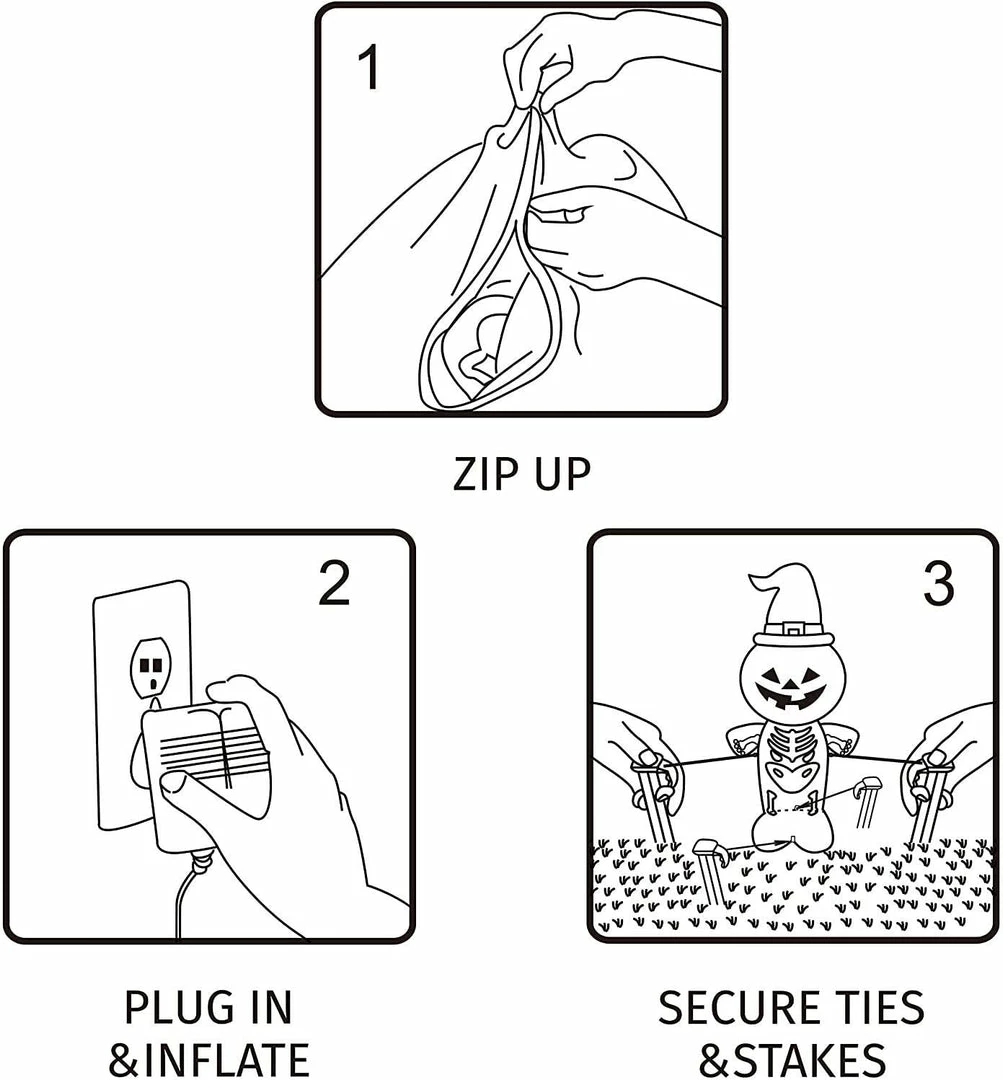 1

ZIP UP

2

PLUG IN
&INFLATE

3

SECURE TIES
&STAKES