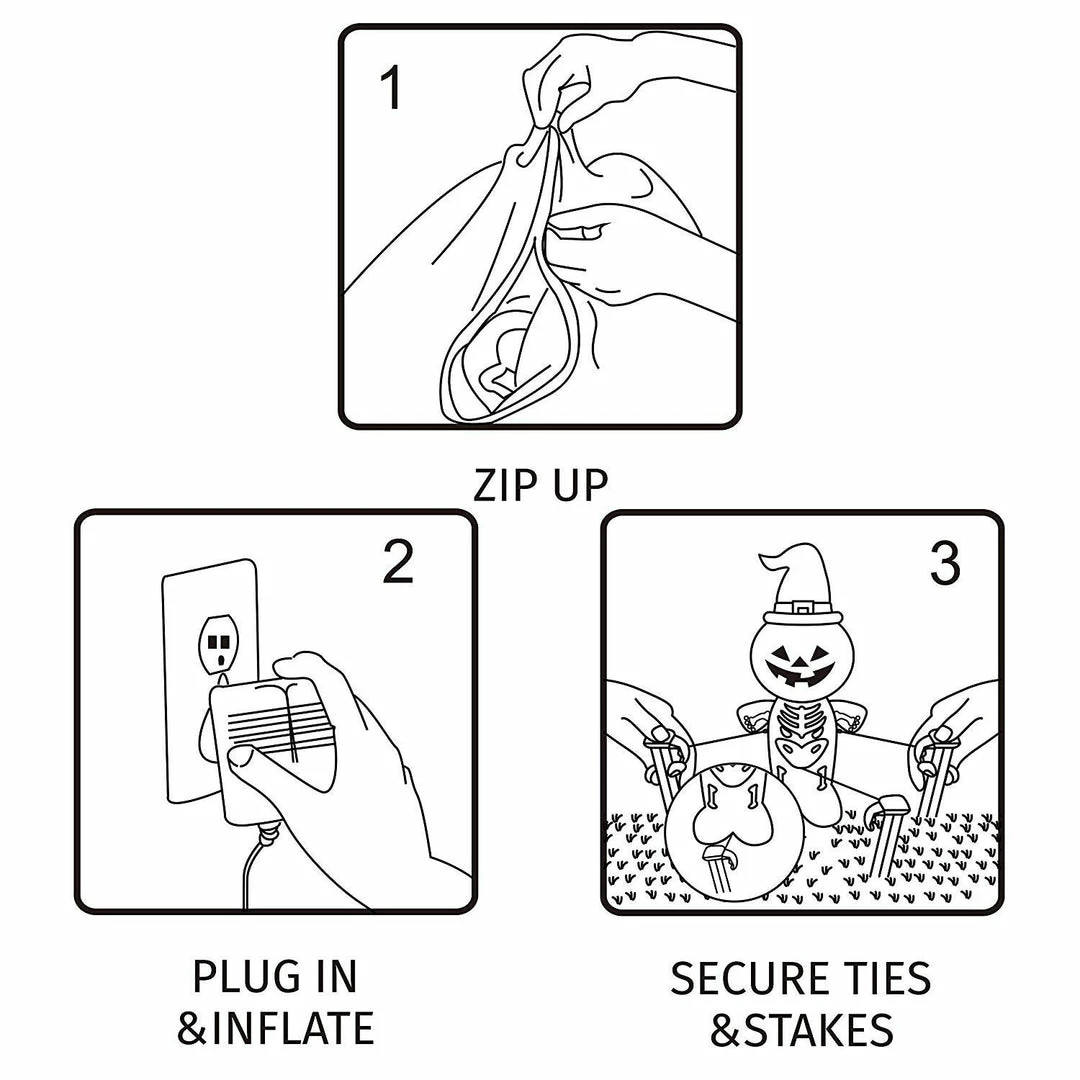 1

ZIP UP

2

PLUG IN &INFLATE

3

SECURE TIES &STAKES