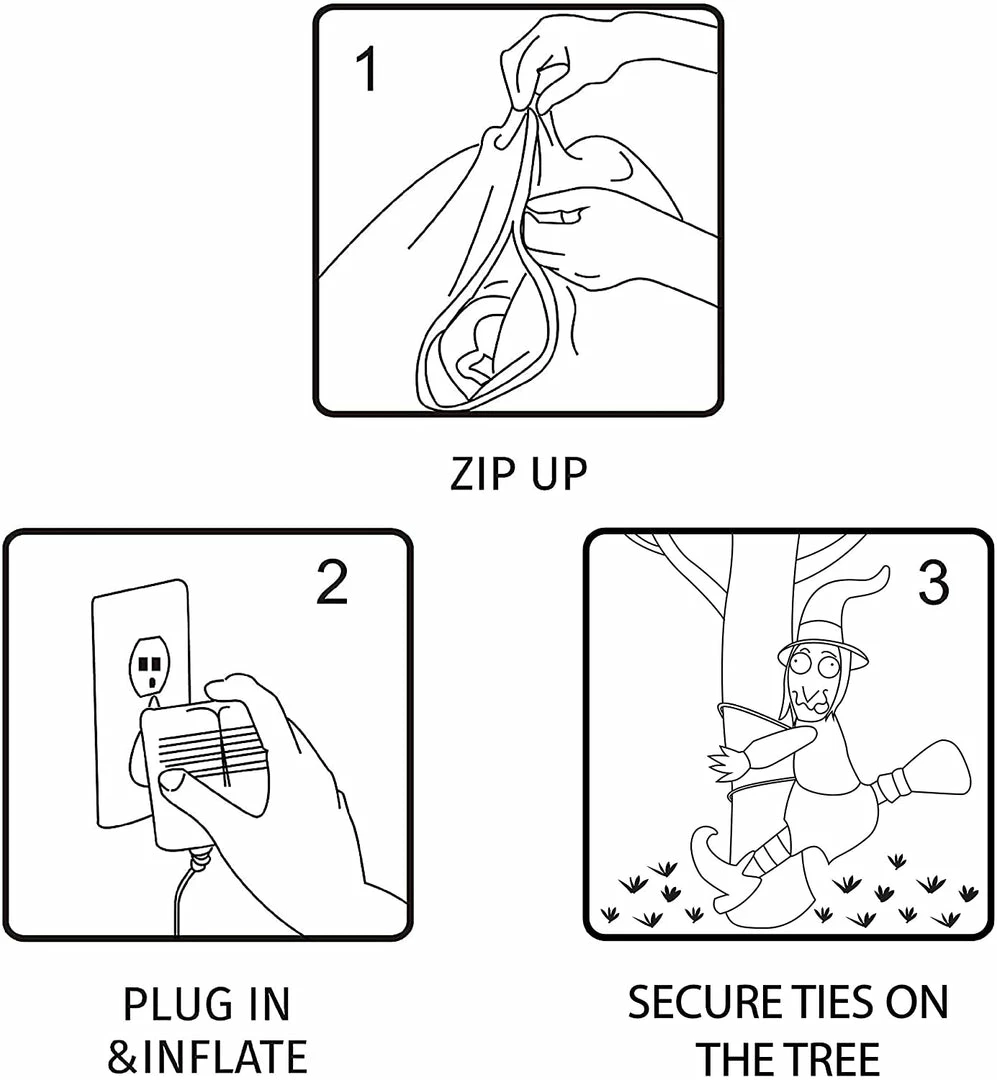 1

ZIP UP

2

PLUG IN &INFLATE

3

SECURE TIES ON THE TREE