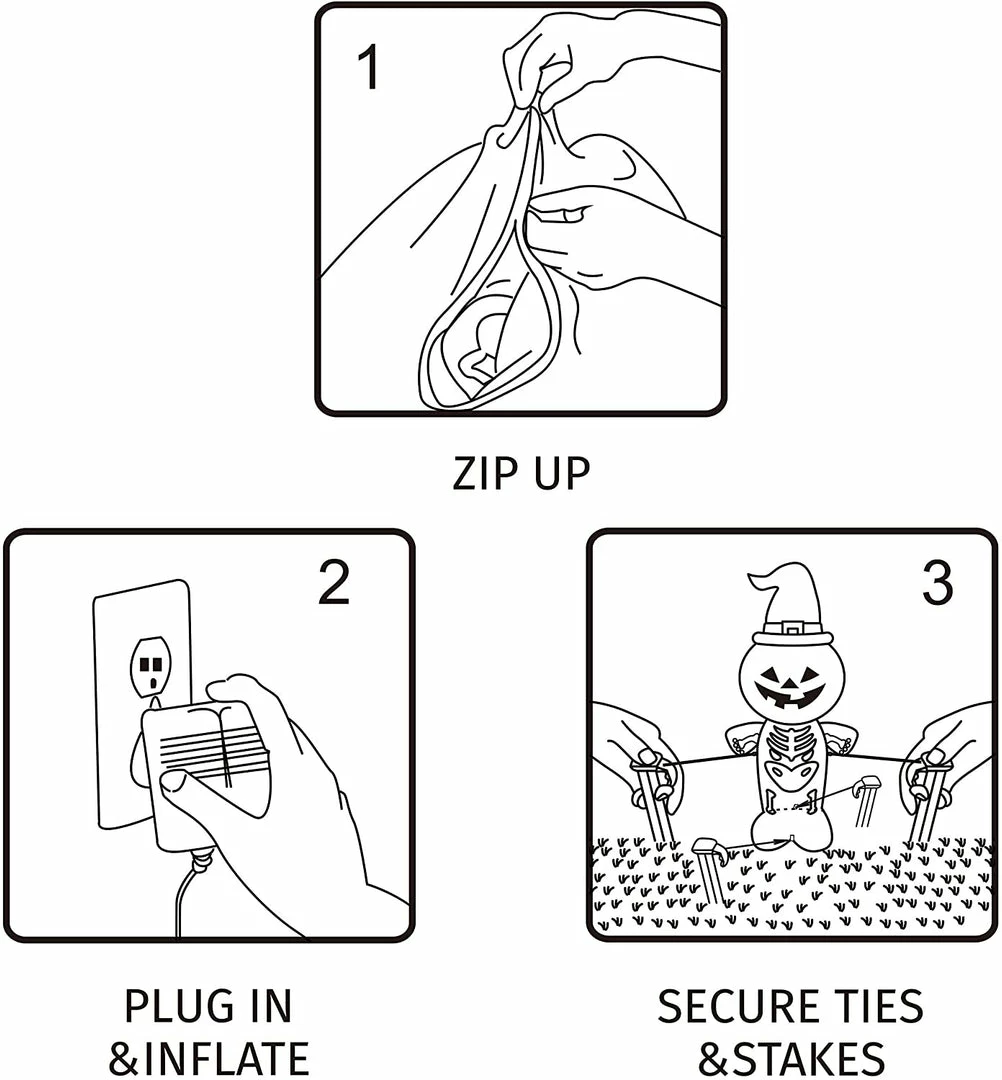 1

ZIP UP

2

PLUG IN
&INFLATE

3

SECURE TIES
&STAKES