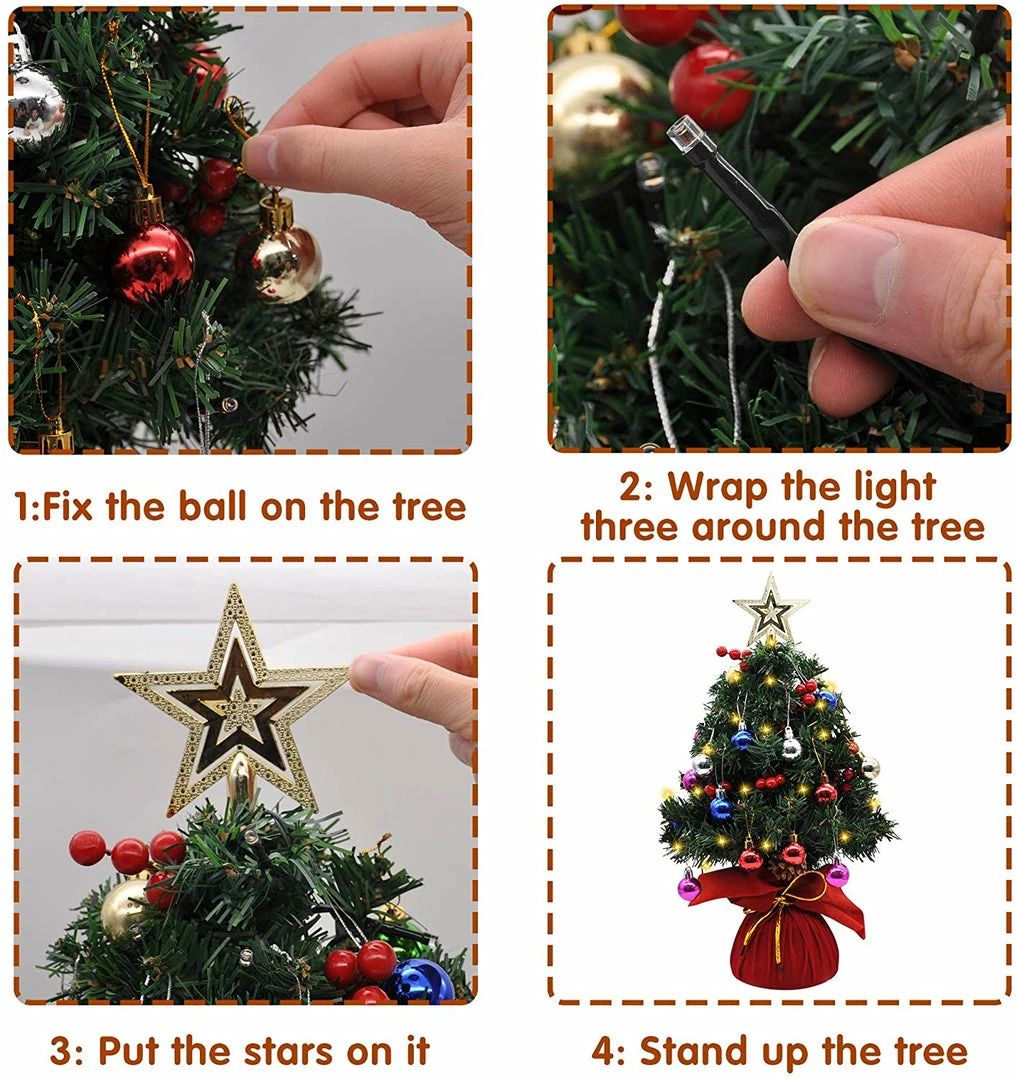 1:Fix the ball on the tree

2: Wrap the light three around the tree

3: Put the stars on it

4: Stand up the tree