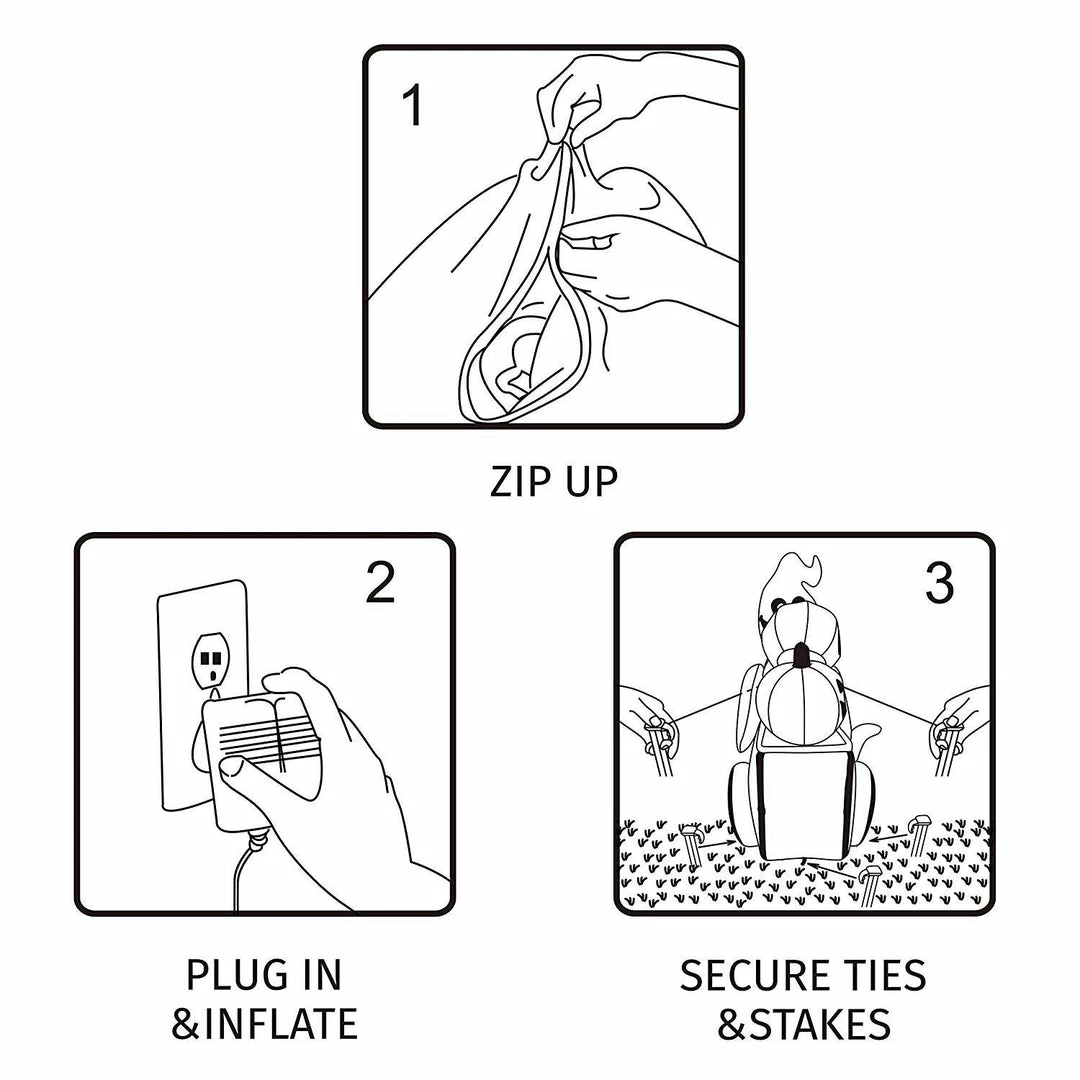 1

ZIP UP

2

PLUG IN
&INFLATE

3

SECURE TIES
&STAKES